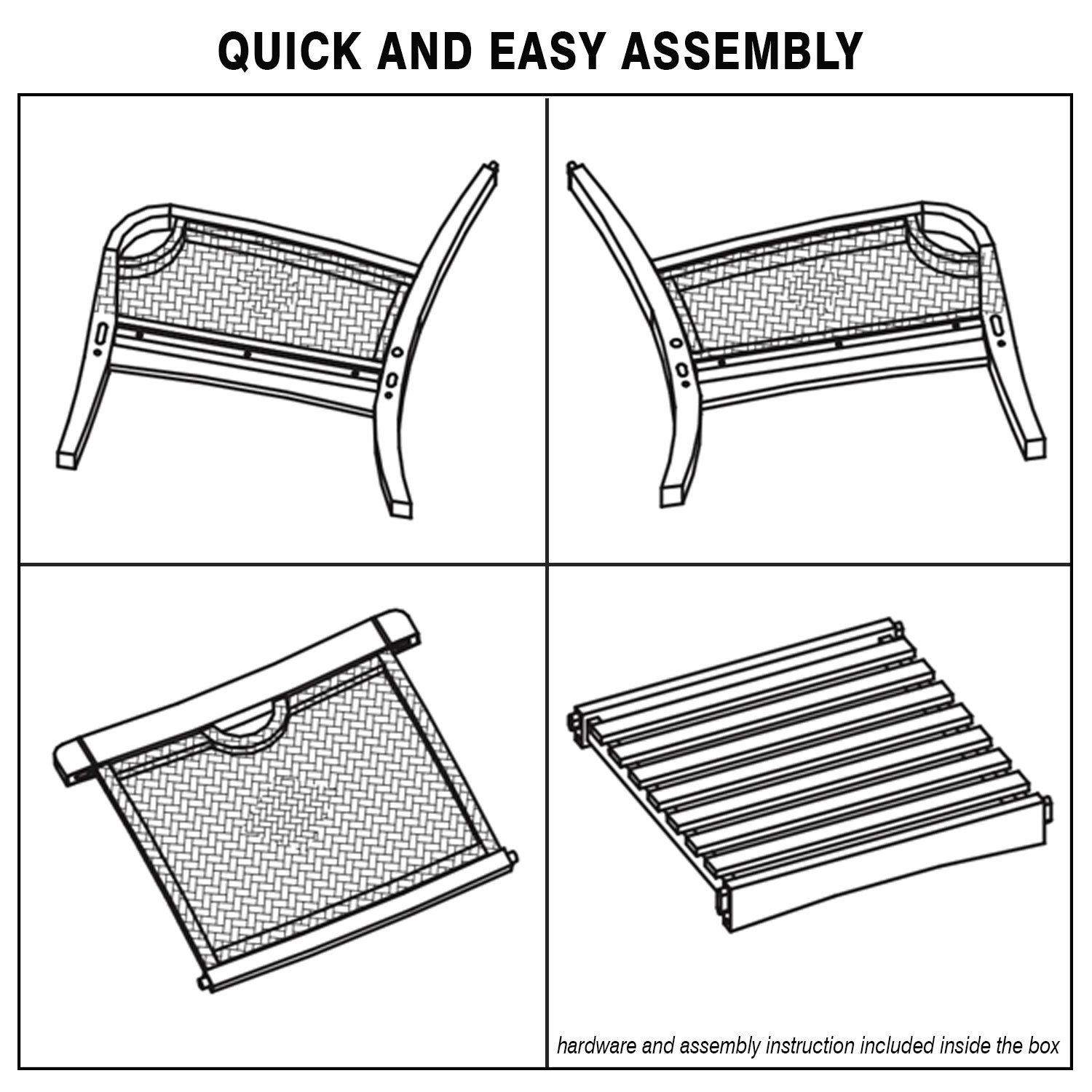 QUICK AND EASY ASSEMBLY

hardware and assembly instruction included inside the box