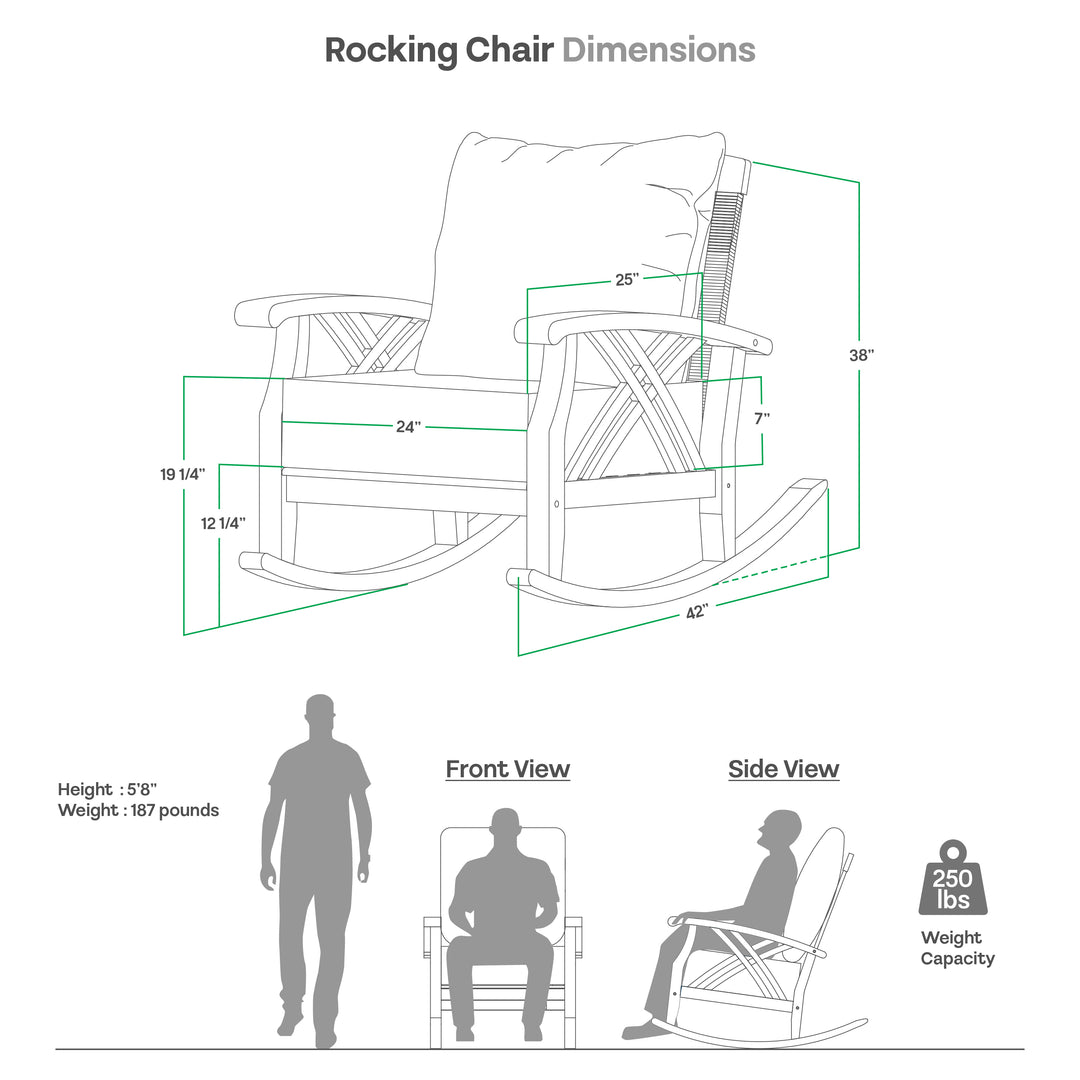 Rocking Chair Dimensions

25"

38"

24"

7"

19 1/4"

12 1/4"

42"

Height : 5'8"
Weight : 187 pounds

Front View

Side View

250 lbs

Weight Capacity