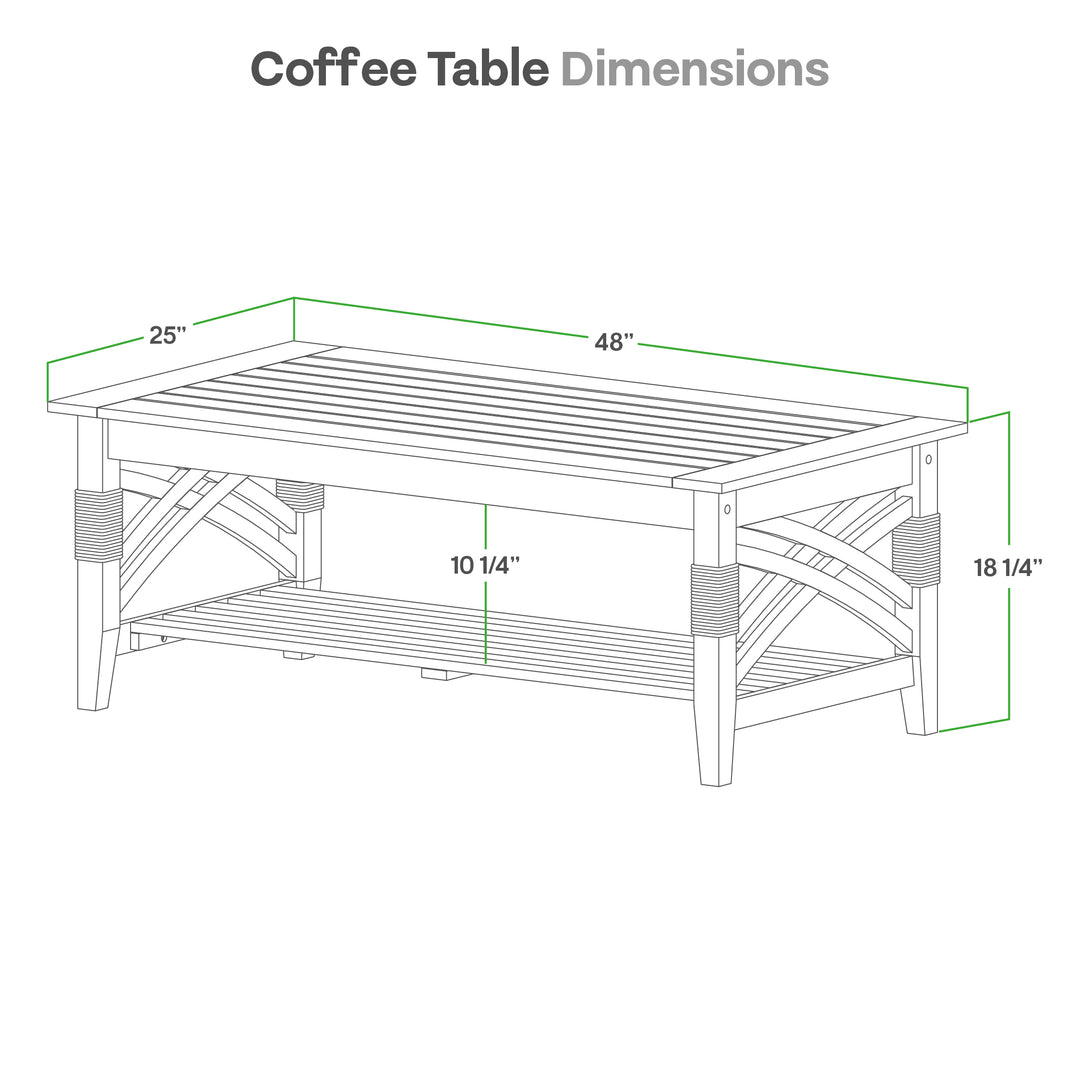 Coffee Table Dimensions

25"

48"

10 1/4"

18 1/4"